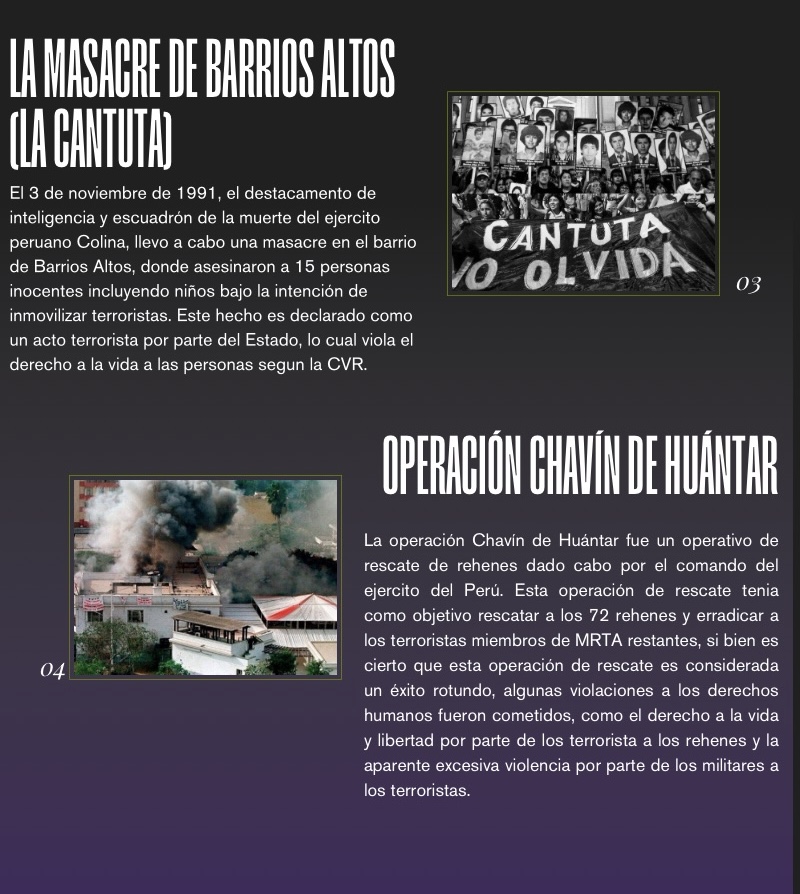 LA MASACRE DE BARRIOS ALTOS (LA CANTUTA)

El 3 de noviembre de 1991, el destacamento de inteligencia y escuadrón de la muerte del ejercito peruano Colina, llevo a cabo una masacre en el barrio de Barrios Altos, donde asesinaron a 15 personas inocentes incluyendo niños bajo la intención de inmovilizar terroristas. Este hecho es declarado como un acto terrorista por parte del Estado, lo cual viola el derecho a la vida a las personas segun la CVR.

CANTUTA
NO OLVIDA

03

OPERACIÓN CHAVÍN DE HUÁNTAR

04

La operación Chavín de Huántar fue un operativo de rescate de rehenes dado cabo por el comando del ejercito del Perú. Esta operación de rescate tenia como objetivo rescatar a los 72 rehenes y erradicar a los terroristas miembros de MRTA restantes, si bien es cierto que esta operación de rescate es considerada un éxito rotundo, algunas violaciones a los derechos humanos fueron cometidos, como el derecho a la vida y libertad por parte de los terrorista a los rehenes y la aparente excesiva violencia por parte de los militares a los terroristas.